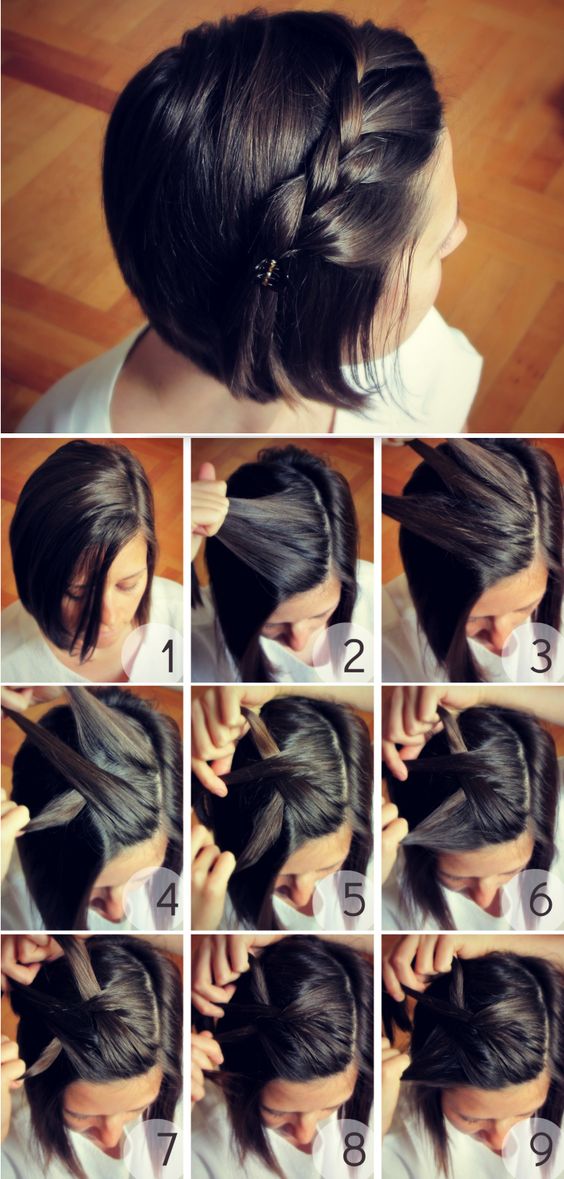 1
2
3
4
5
6
7
8
9