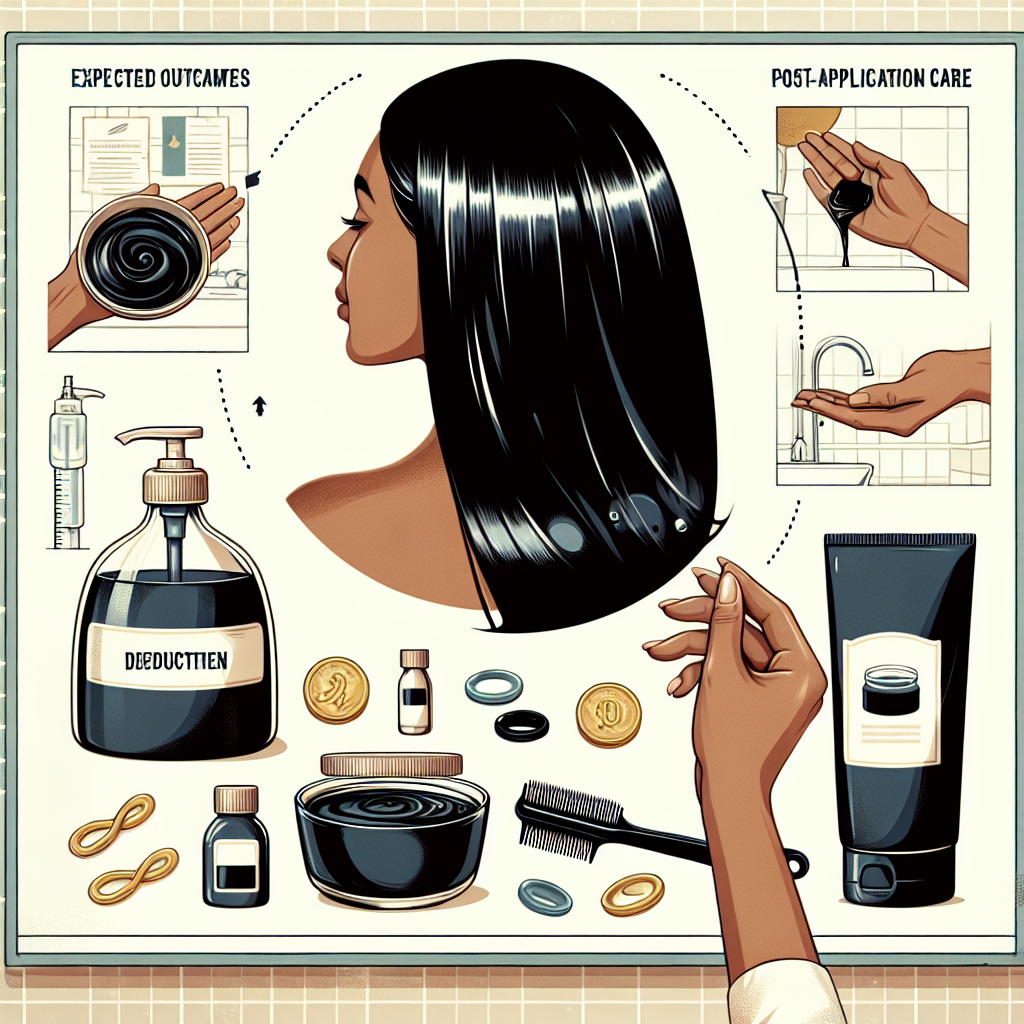 EXPECTED OUTCAMES

POST-APPLICATION CARE

DIEDUCTTIEN