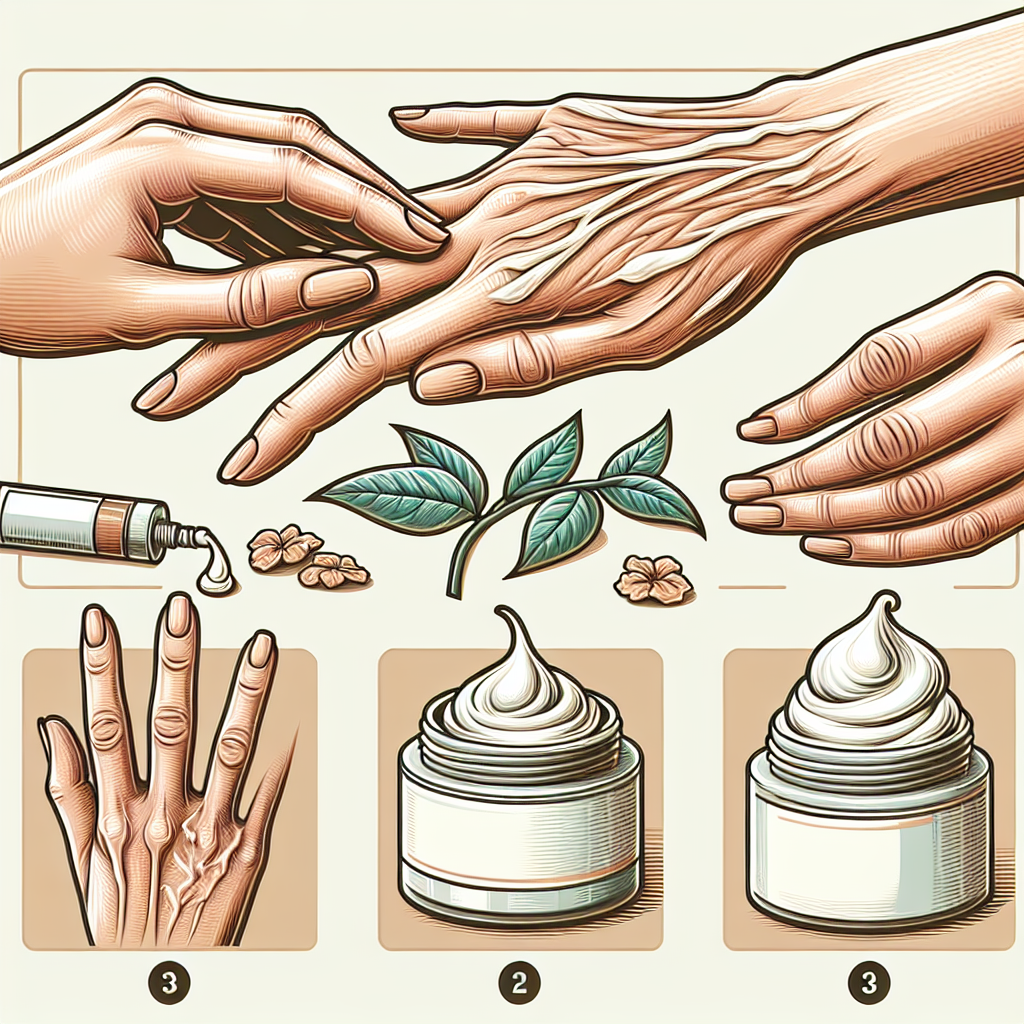 3

2

3