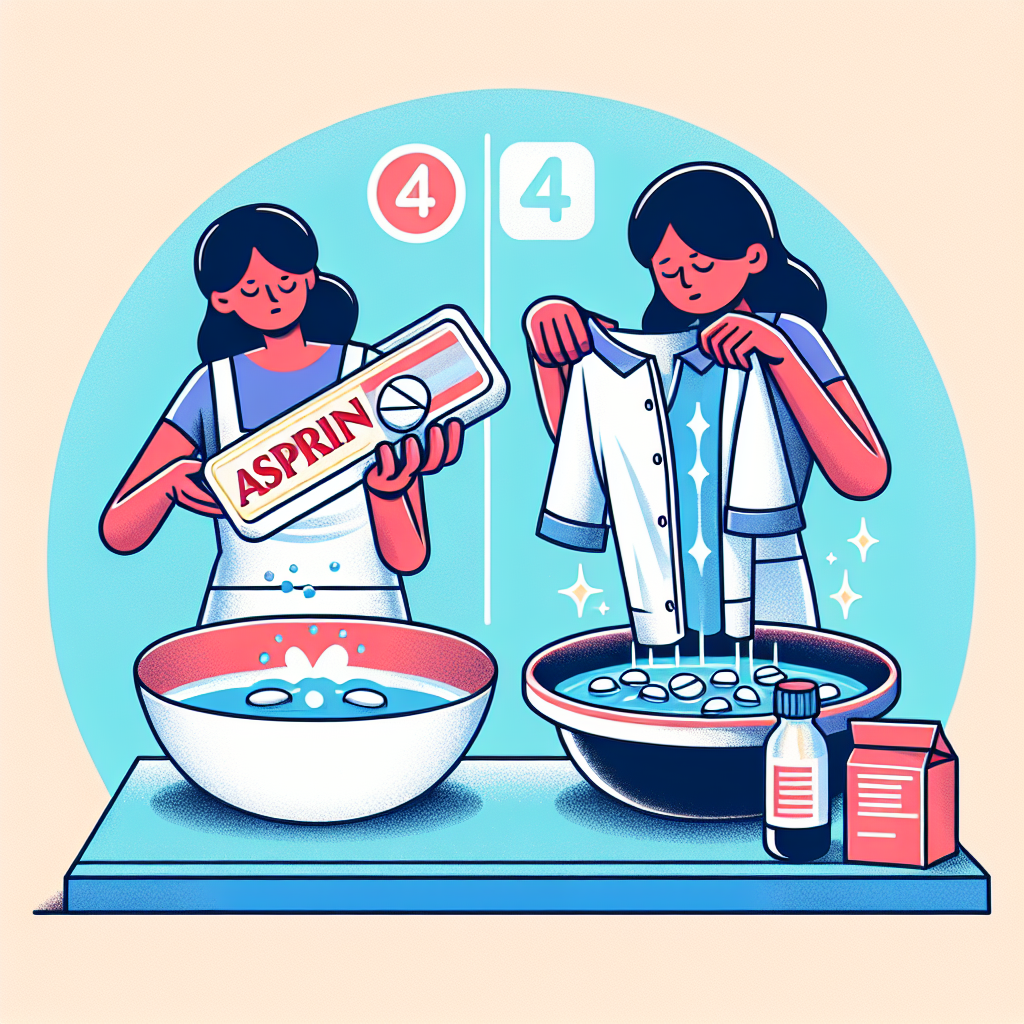 4
4
ASPRIN